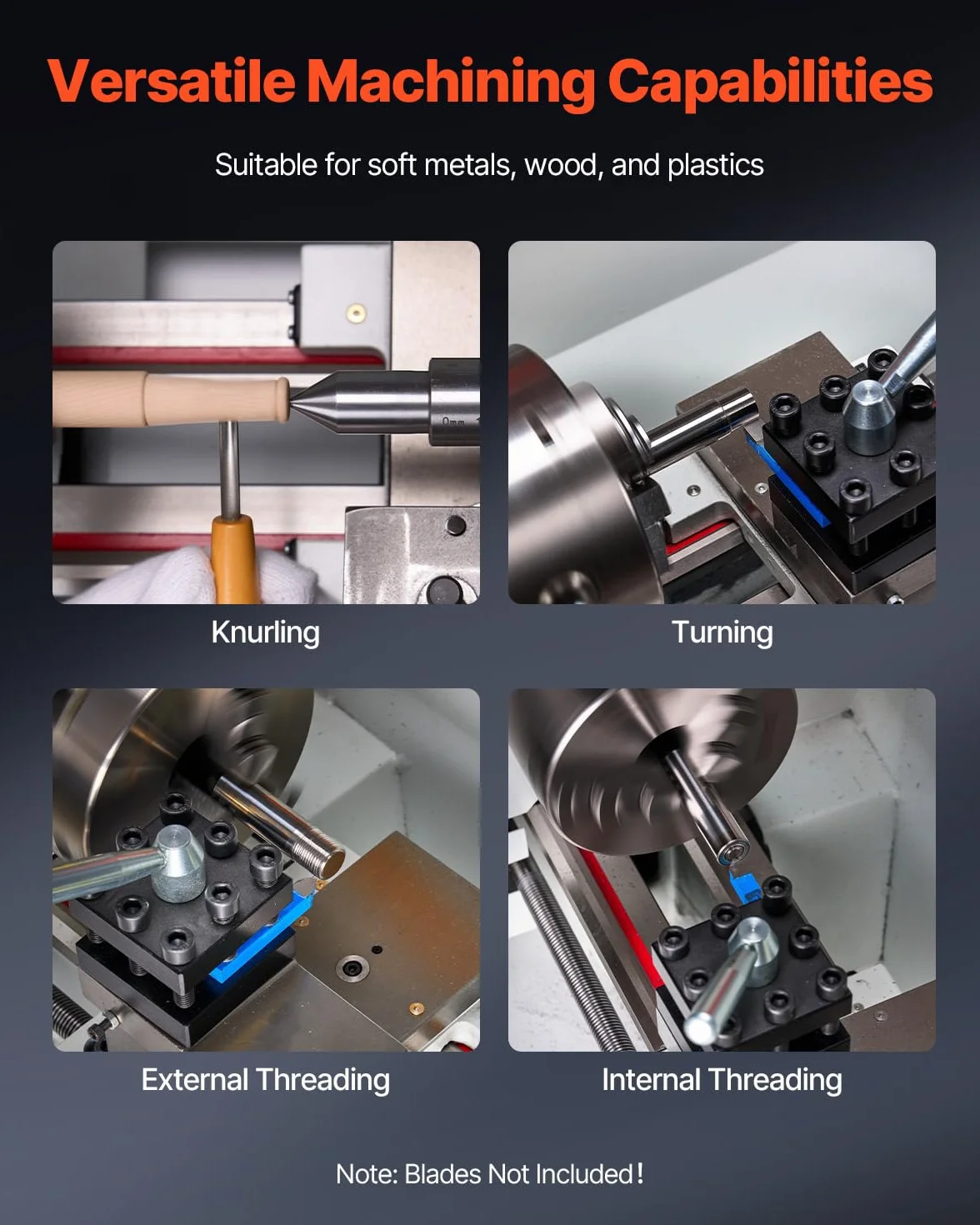 Versatile Machining Capabilities

Suitable for soft metals, wood, and plastics

0mm

Knurling

Turning

External Threading

Internal Threading

Note: Blades Not Included!