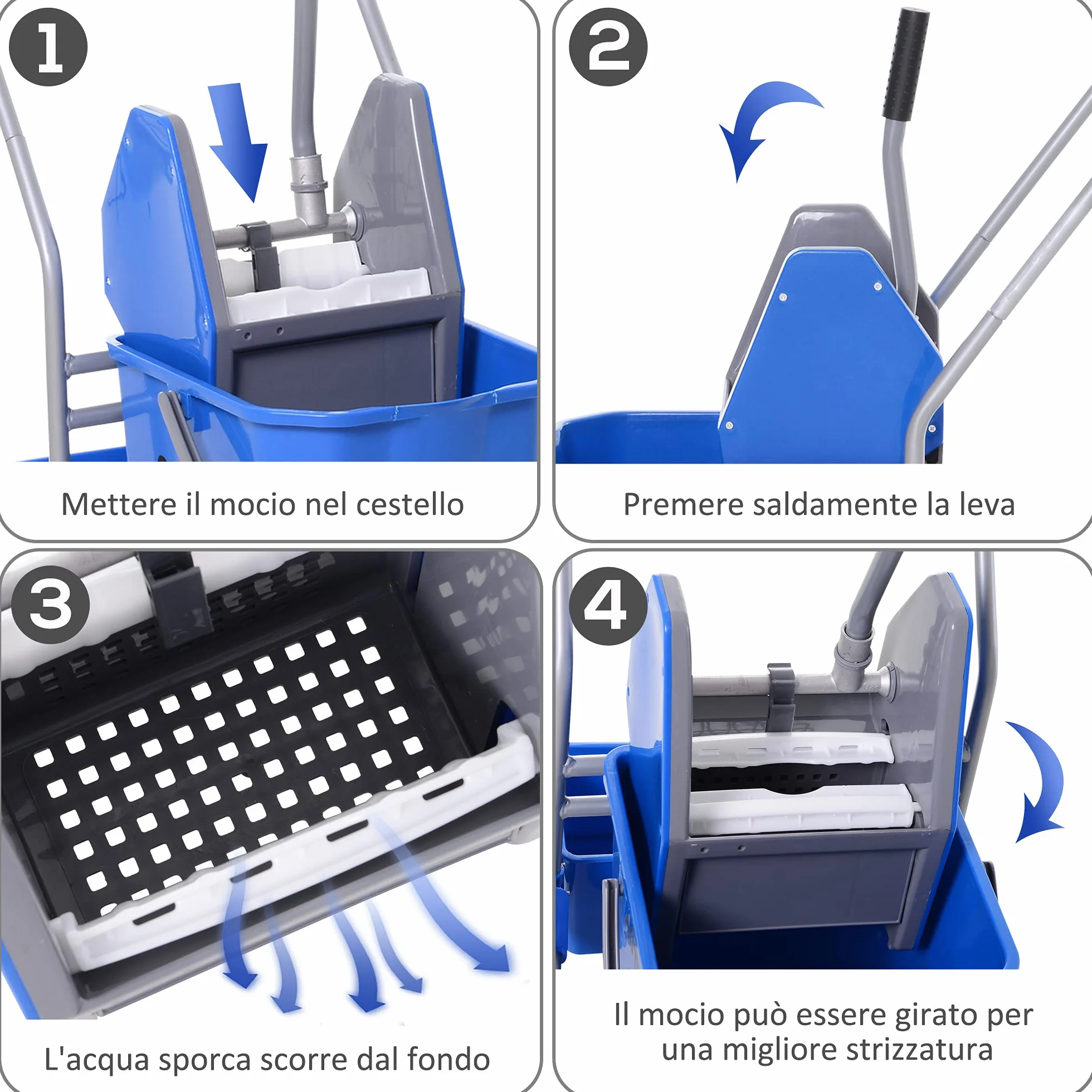 1

Mettere il mocio nel cestello

2

Premere saldamente la leva

3

L'acqua sporca scorre dal fondo

4

Il mocio può essere girato per una migliore strizzatura