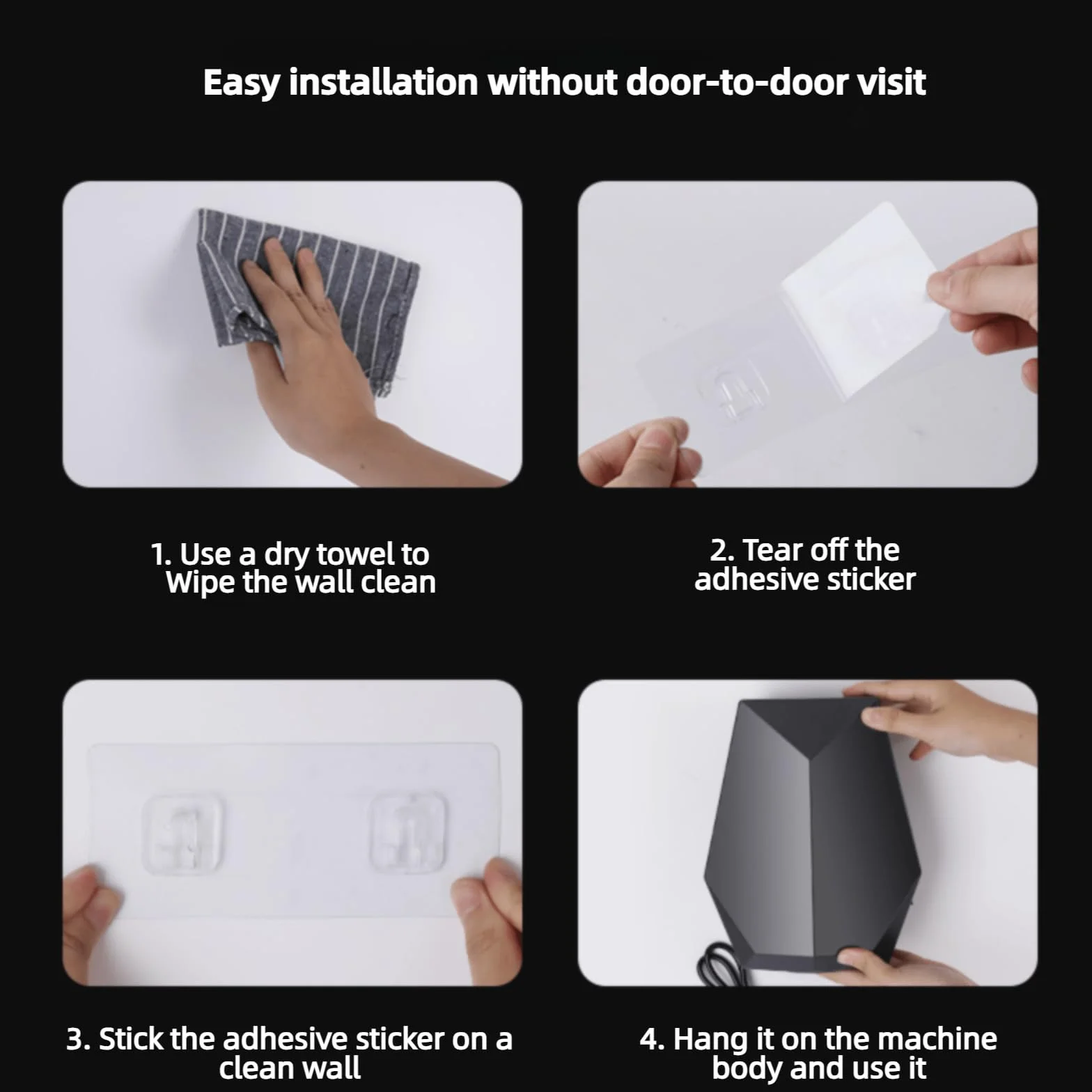 Easy installation without door-to-door visit

1. Use a dry towel to Wipe the wall clean

2. Tear off the adhesive sticker

3. Stick the adhesive sticker on a clean wall

4. Hang it on the machine body and use it