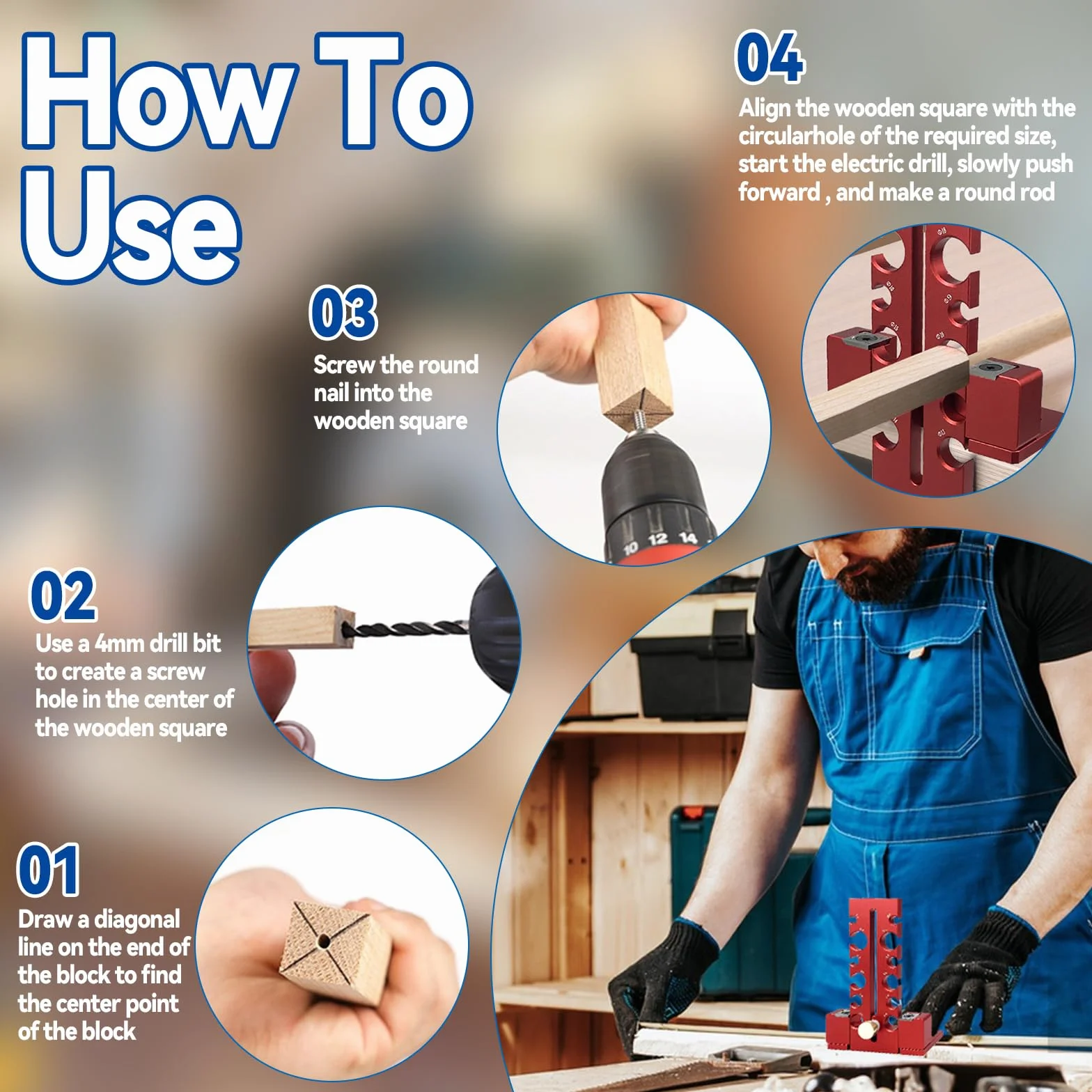 How To Use

04
Align the wooden square with the circularhole of the required size, start the electric drill, slowly push forward , and make a round rod

03
Screw the round nail into the wooden square

10 12 14

02
Use a 4mm drill bit to create a screw hole in the center of the wooden square

01
Draw a diagonal line on the end of the block to find the center point of the block