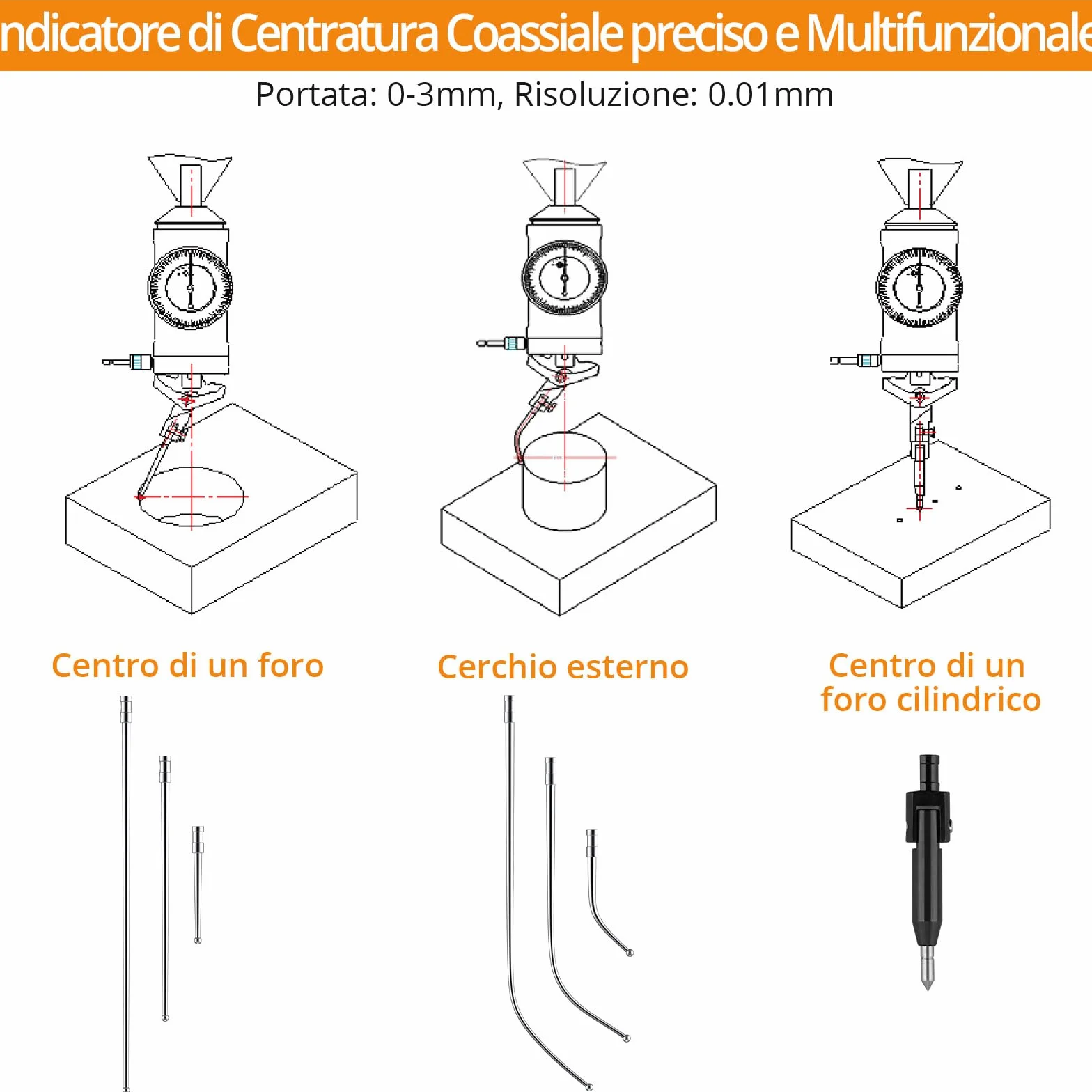 ndicatore di Centratura Coassiale preciso e Multifunzionale

Portata: 0-3mm, Risoluzione: 0.01mm

Centro di un foro

Cerchio esterno

Centro di un foro cilindrico