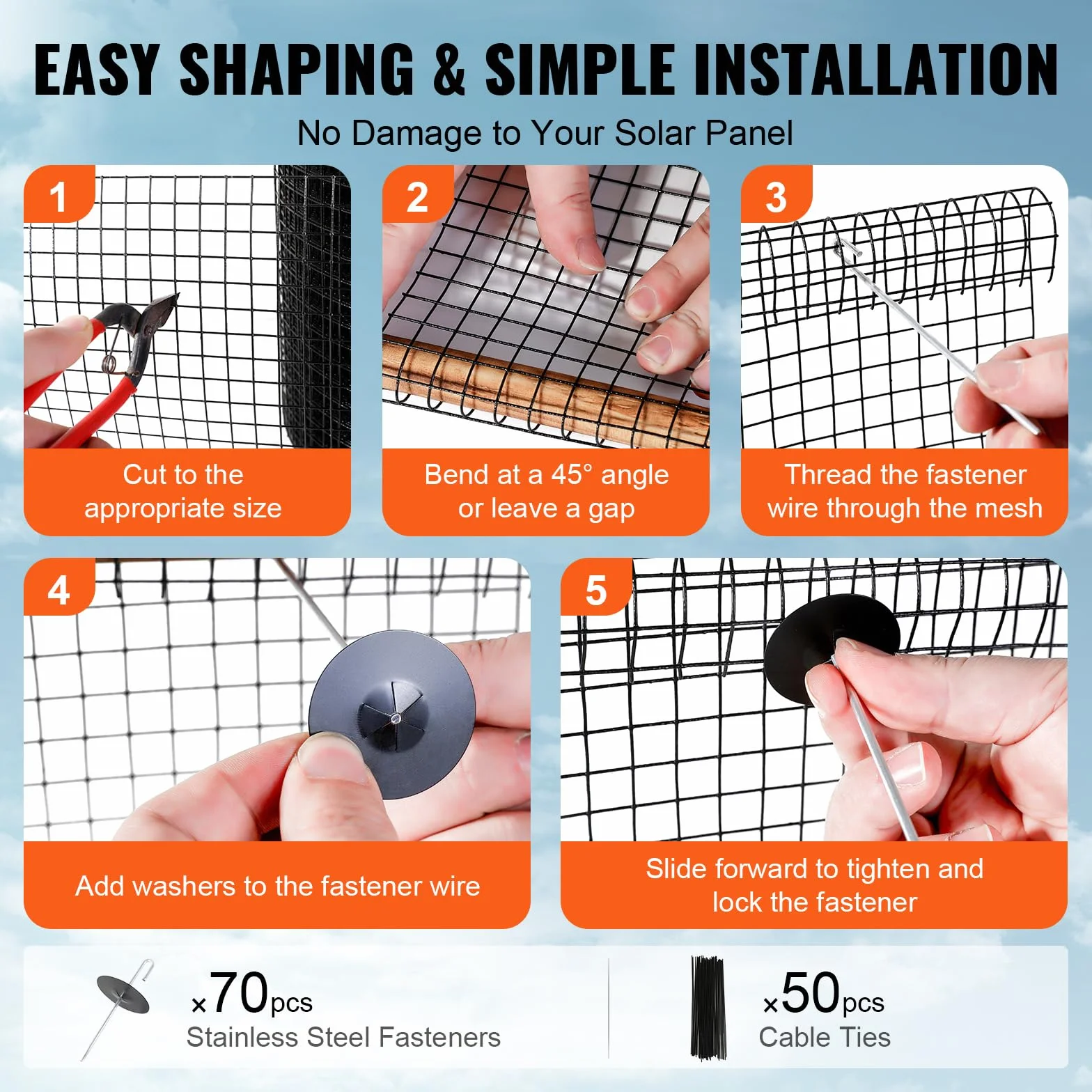 EASY SHAPING & SIMPLE INSTALLATION

No Damage to Your Solar Panel

1

Cut to the appropriate size

2

Bend at a 45° angle or leave a gap

3

Thread the fastener wire through the mesh

4

Add washers to the fastener wire

5

Slide forward to tighten and lock the fastener

×70pcs
Stainless Steel Fasteners

×50pcs
Cable Ties